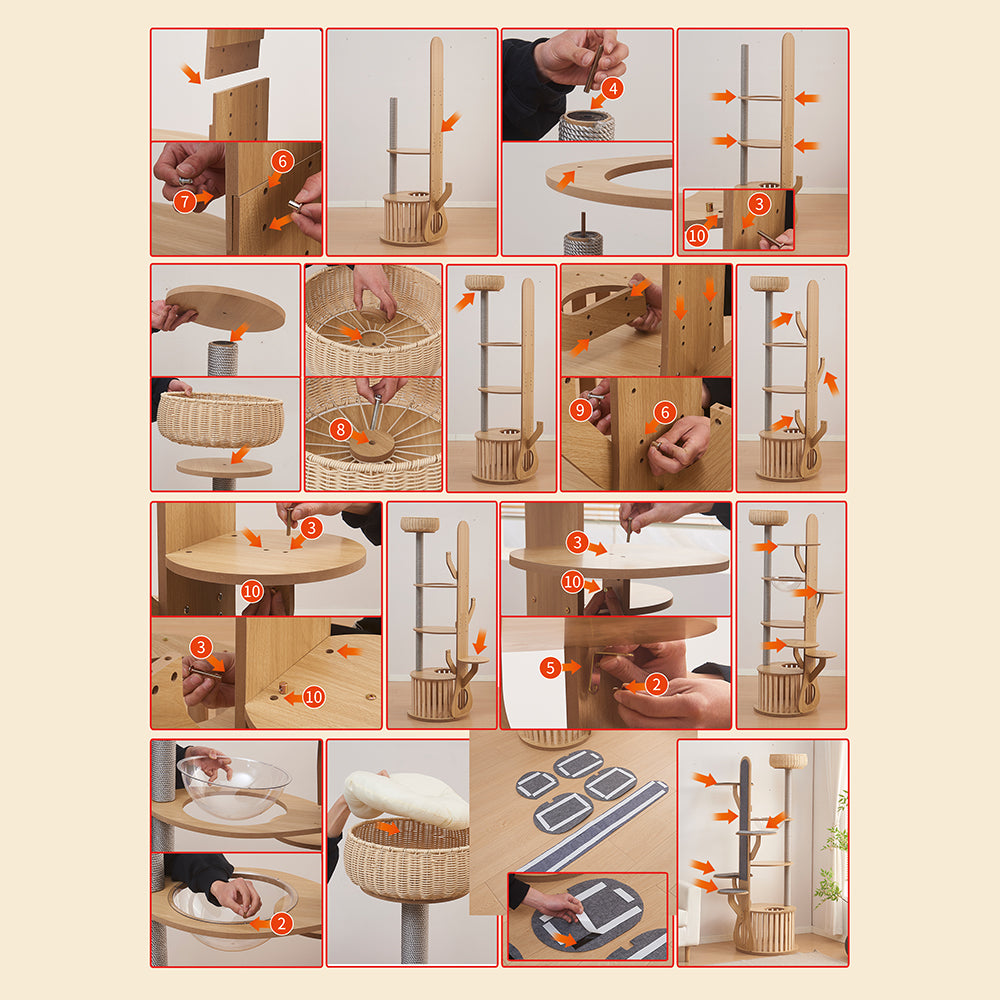 6
7
4
3
10
8
9
6
3
10
3
10
3
10
5
2
2