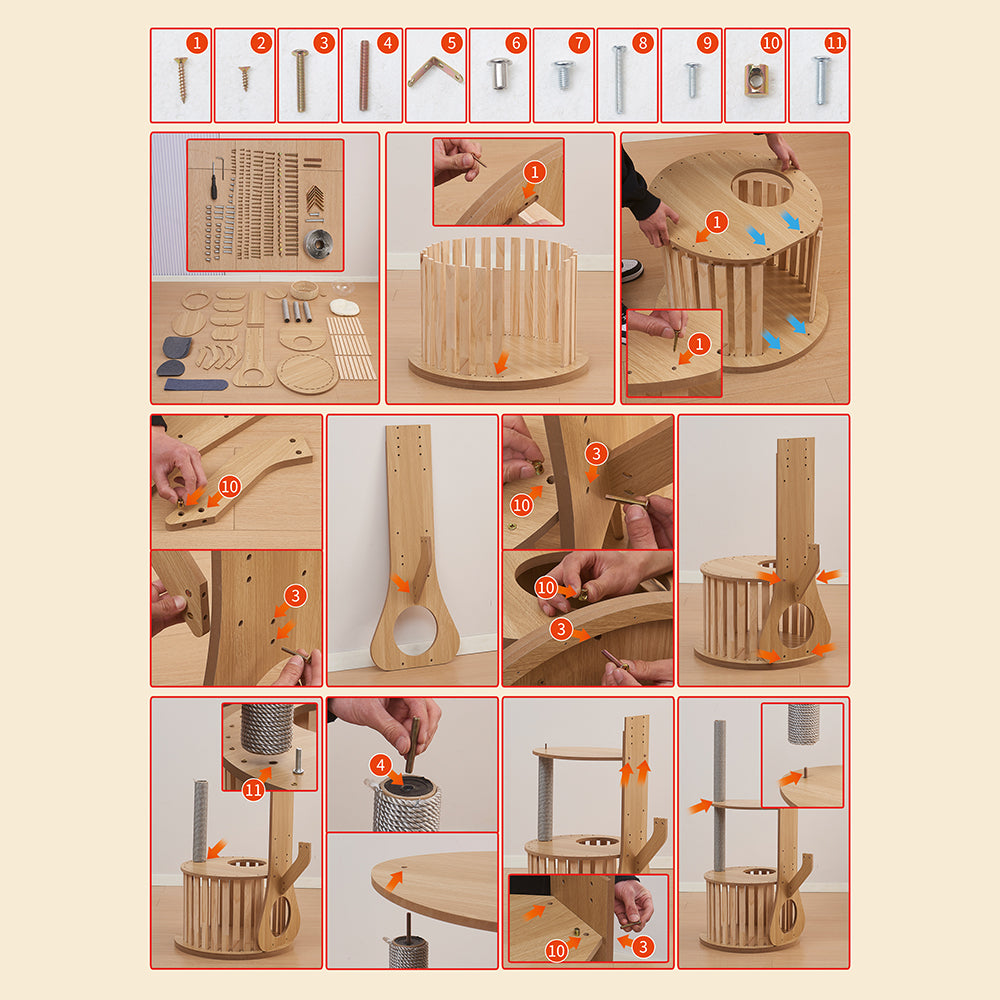 1 2 3 4 5 6 7 8 9 10 11

1

1

1

10

3

10

3

10

3

11

4

10

3