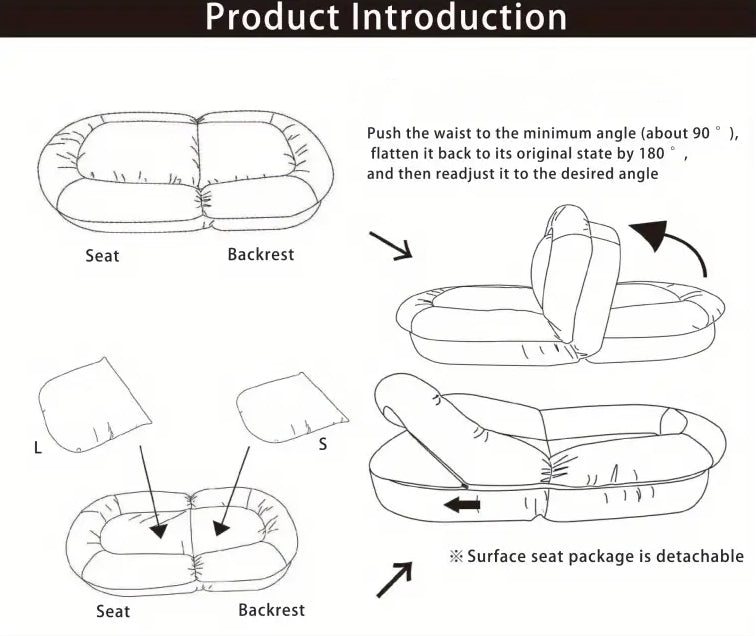 Product Introduction

Seat

Backrest

Push the waist to the minimum angle (about 90 ° ), flatten it back to its original state by 180 ° , and then readjust it to the desired angle

L

S

Seat

Backrest

※ Surface seat package is detachable