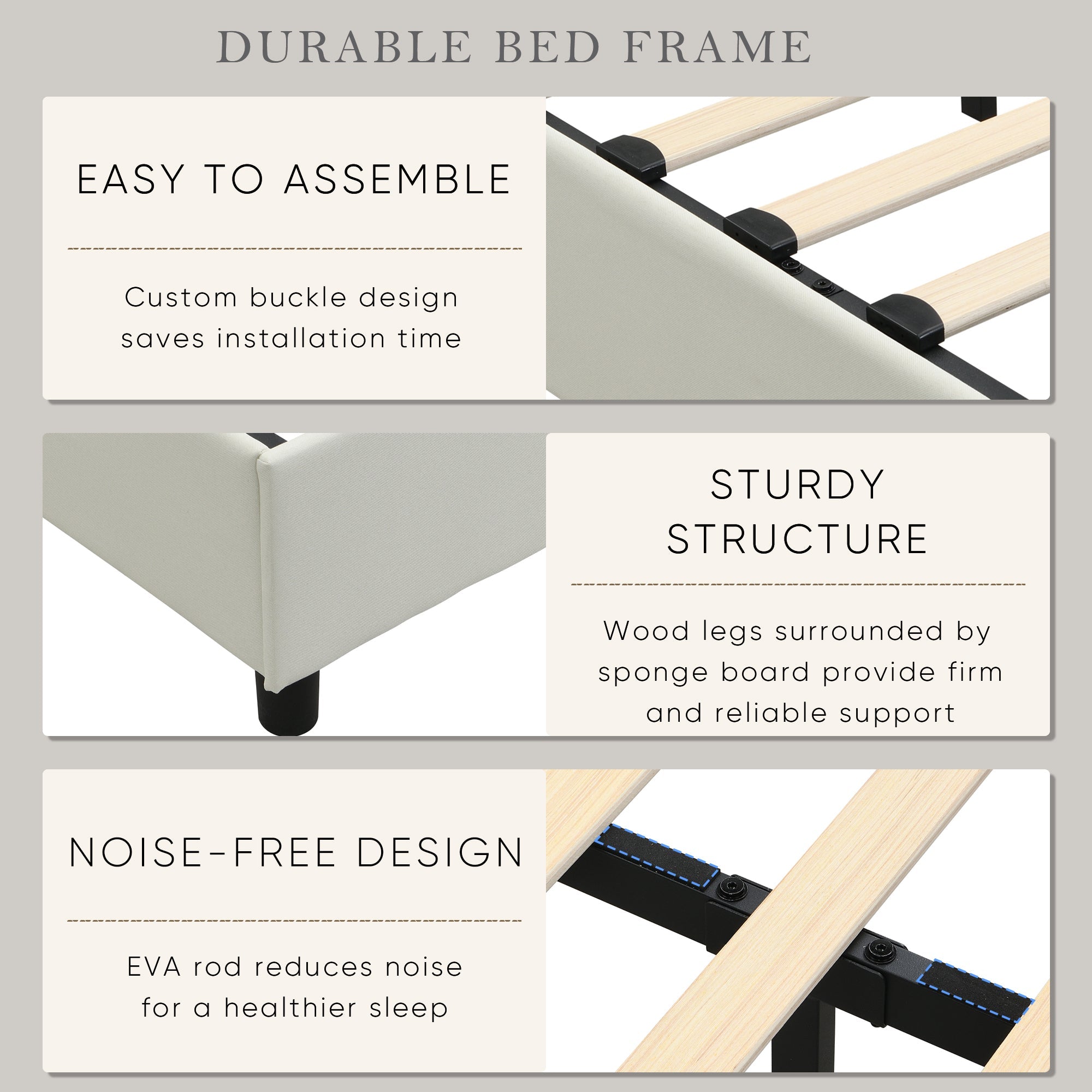 DURABLE BED FRAME

EASY TO ASSEMBLE

Custom buckle design saves installation time

STURDY STRUCTURE

Wood legs surrounded by sponge board provide firm and reliable support

NOISE-FREE DESIGN

EVA rod reduces noise for a healthier sleep