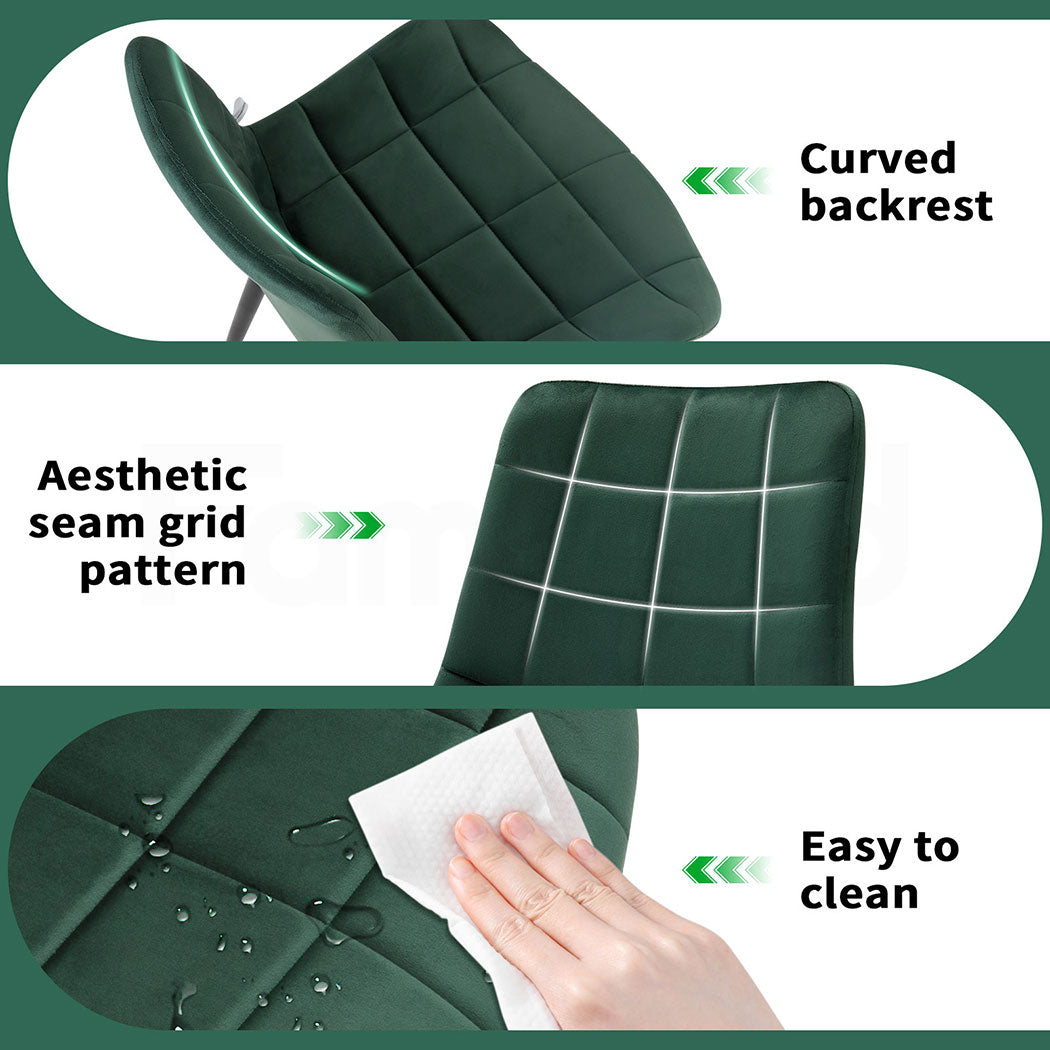 Curved backrest

Aesthetic seam grid pattern

Easy to clean